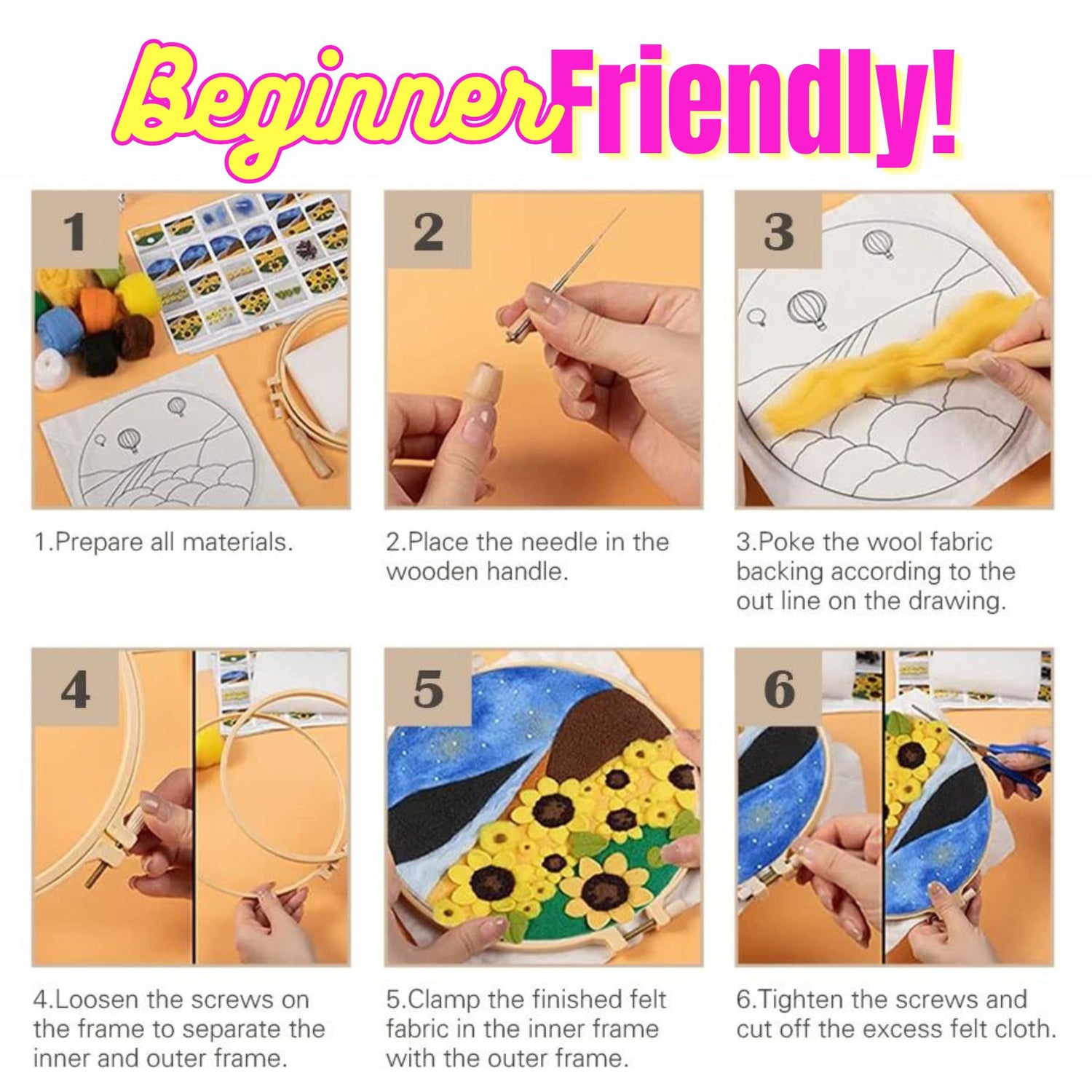 Beginner Friendly!

1

1.Prepare all materials.

2

2.Place the needle in the wooden handle.

3

3.Poke the wool fabric backing according to the out line on the drawing.

4

4.Loosen the screws on the frame to separate the inner and outer frame.

5

5.Clamp the finished felt fabric in the inner frame with the outer frame.

6

6.Tighten the screws and cut off the excess felt cloth.