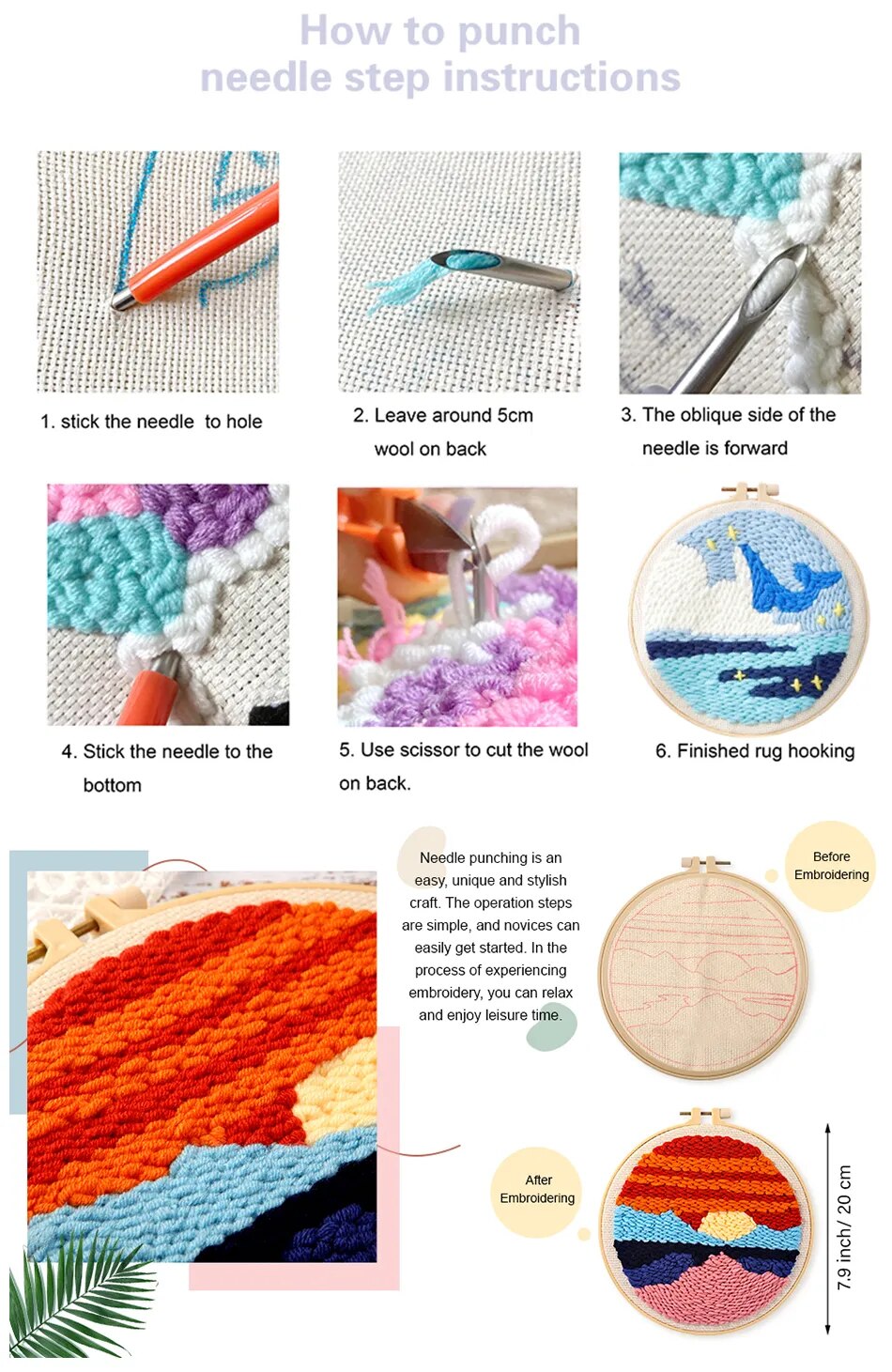 How to punch needle step instructions

1. stick the needle to hole

2. Leave around 5cm wool on back

3. The oblique side of the needle is forward

4. Stick the needle to the bottom

5. Use scissor to cut the wool on back.

6. Finished rug hooking

Needle punching is an easy, unique and stylish craft. The operation steps are simple, and novices can easily get started. In the process of experiencing embroidery, you can relax and enjoy leisure time.

Before Embroidering

After Embroidering

7.9 inch/ 20 cm