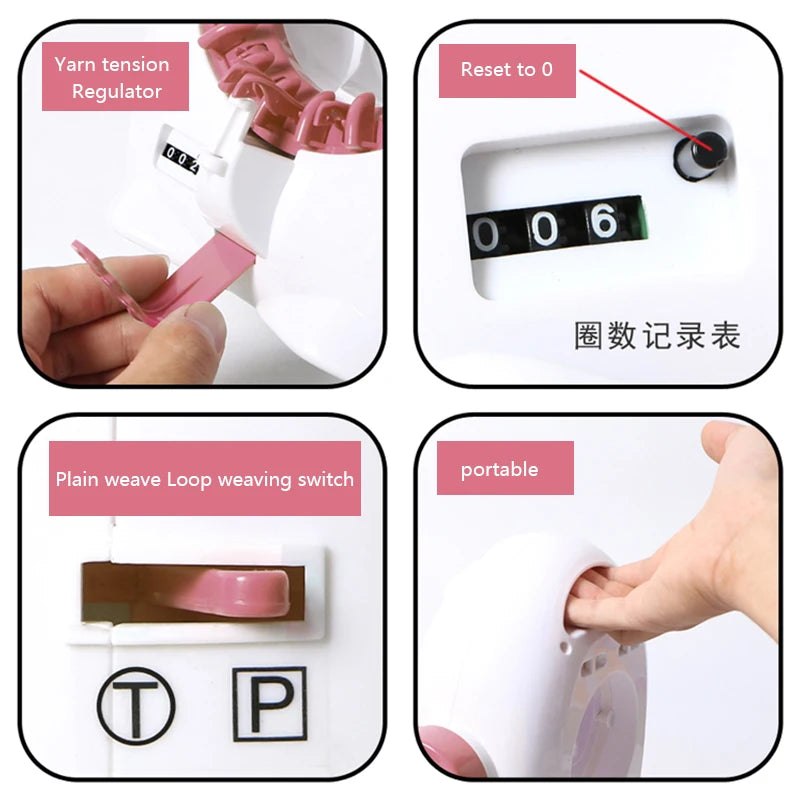 Yarn tension Regulator

002

Reset to 0

006

圈数记录表

Plain weave Loop weaving switch

T

P

portable