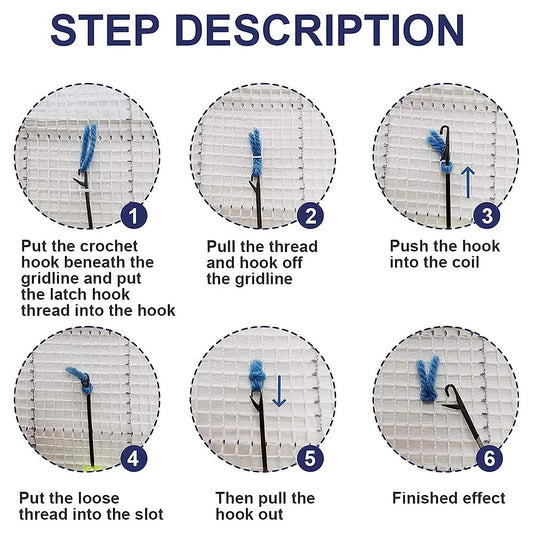 STEP DESCRIPTION

1
Put the crochet hook beneath the gridline and put the latch hook thread into the hook

2
Pull the thread and hook off the gridline

3
Push the hook into the coil

4
Put the loose thread into the slot

5
Then pull the hook out

6
Finished effect