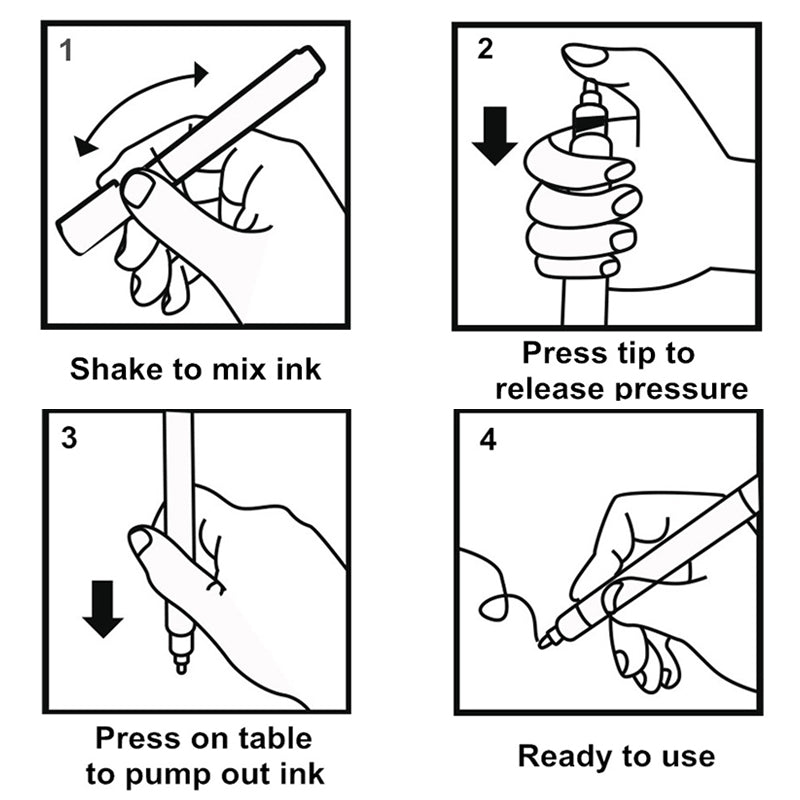 1

Shake to mix ink

2

Press tip to release pressure

3

Press on table to pump out ink

4

Ready to use