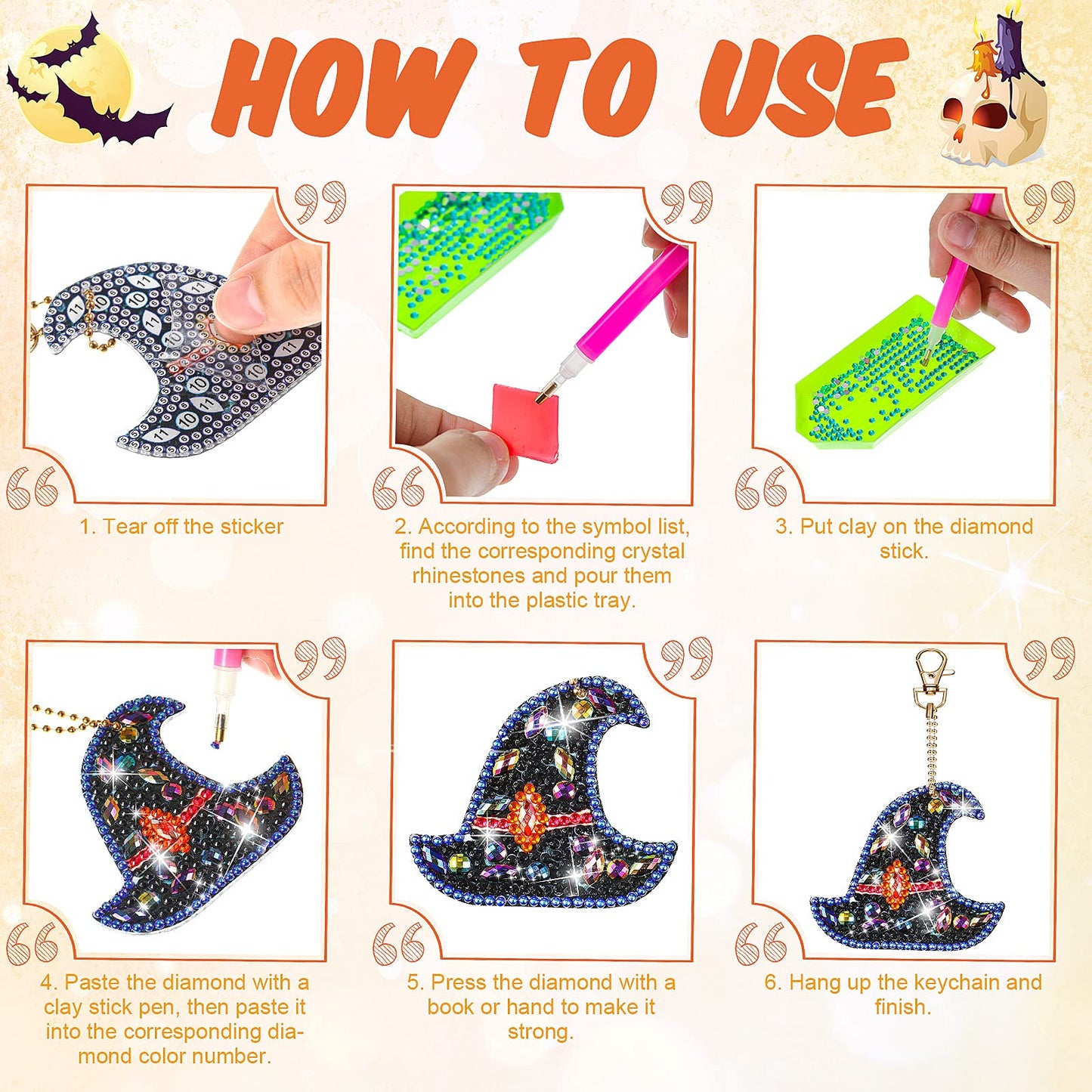 HOW TO USE

1. Tear off the sticker

2. According to the symbol list, find the corresponding crystal rhinestones and pour them into the plastic tray.

3. Put clay on the diamond stick.

4. Paste the diamond with a clay stick pen, then paste it into the corresponding diamond color number.

5. Press the diamond with a book or hand to make it strong.

6. Hang up the keychain and finish.