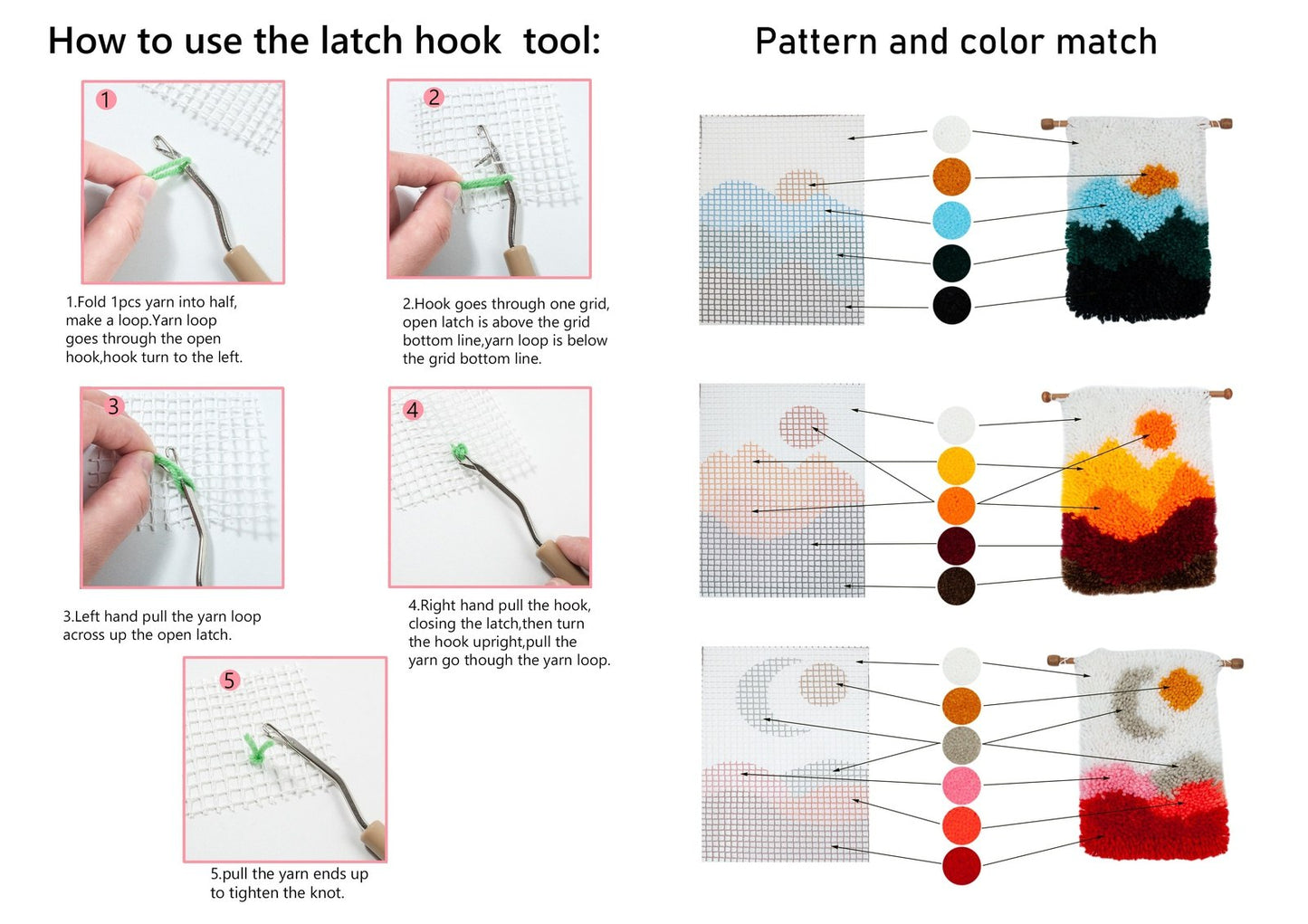 How to use the latch hook tool:

1

1.Fold 1pcs yarn into half, make a loop.Yarn loop goes through the open hook,hook turn to the left.

2

2.Hook goes through one grid, open latch is above the grid bottom line,yarn loop is below the grid bottom line.

3

3.Left hand pull the yarn loop across up the open latch.

4

4.Right hand pull the hook, closing the latch,then turn the hook upright,pull the yarn go though the yarn loop.

5

5.pull the yarn ends up to tighten the knot.

Pattern and color match