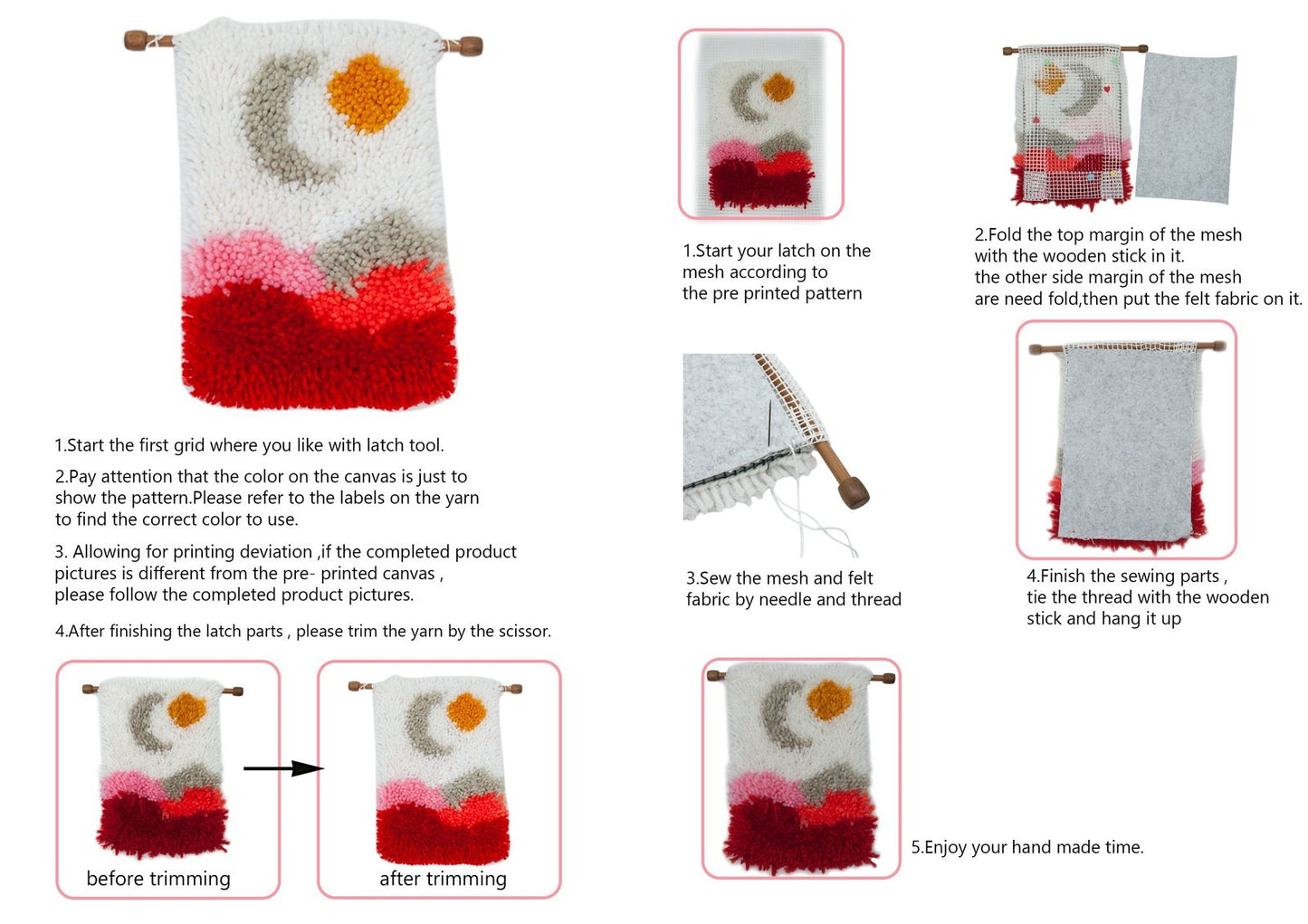 1.Start the first grid where you like with latch tool.

2.Pay attention that the color on the canvas is just to show the pattern.Please refer to the labels on the yarn to find the correct color to use.

3. Allowing for printing deviation ,if the completed product pictures is different from the pre- printed canvas , please follow the completed product pictures.

4.After finishing the latch parts , please trim the yarn by the scissor.

before trimming

after trimming

1.Start your latch on the mesh according to the pre printed pattern

2.Fold the top margin of the mesh with the wooden stick in it. the other side margin of the mesh are need fold,then put the felt fabric on it.

3.Sew the mesh and felt fabric by needle and thread

4.Finish the sewing parts , tie the thread with the wooden stick and hang it up

5.Enjoy your hand made time.