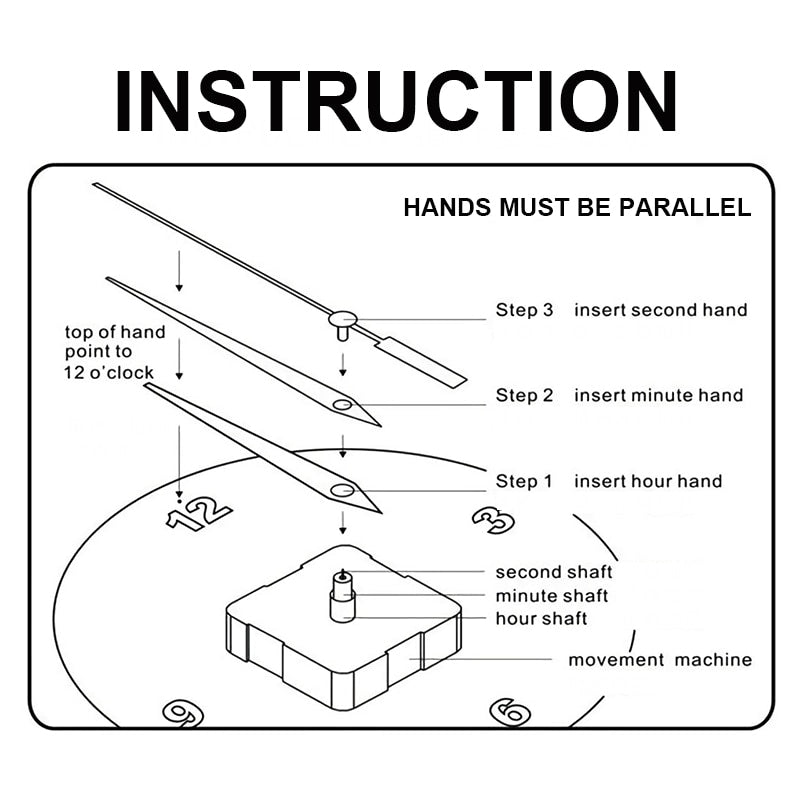 INSTRUCTION

HANDS MUST BE PARALLEL

top of hand point to 12 o'clock

Step 3 insert second hand

Step 2 insert minute hand

Step 1 insert hour hand

12

3

second shaft
minute shaft
hour shaft

movement machine

9

6