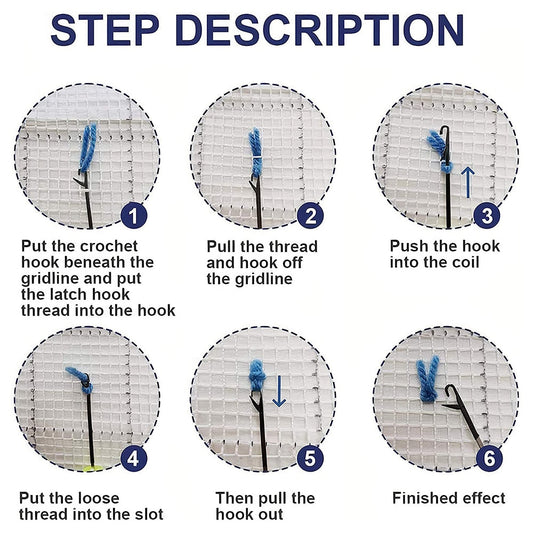 STEP DESCRIPTION

1

Put the crochet hook beneath the gridline and put the latch hook thread into the hook

2

Pull the thread and hook off the gridline

3

Push the hook into the coil

4

Put the loose thread into the slot

5

Then pull the hook out

6

Finished effect