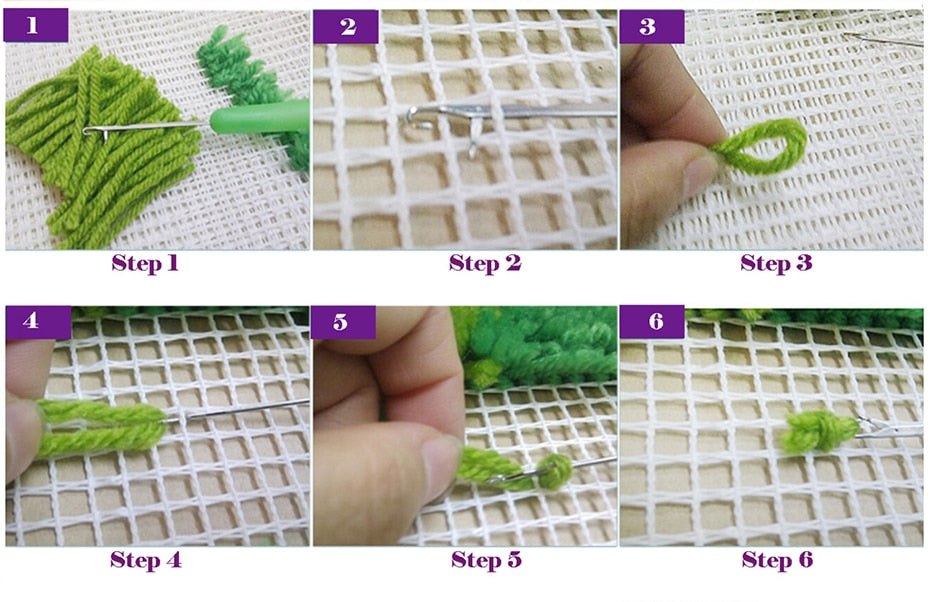 1

Step 1

2

Step 2

3

Step 3

4

Step 4

5

Step 5

6

Step 6