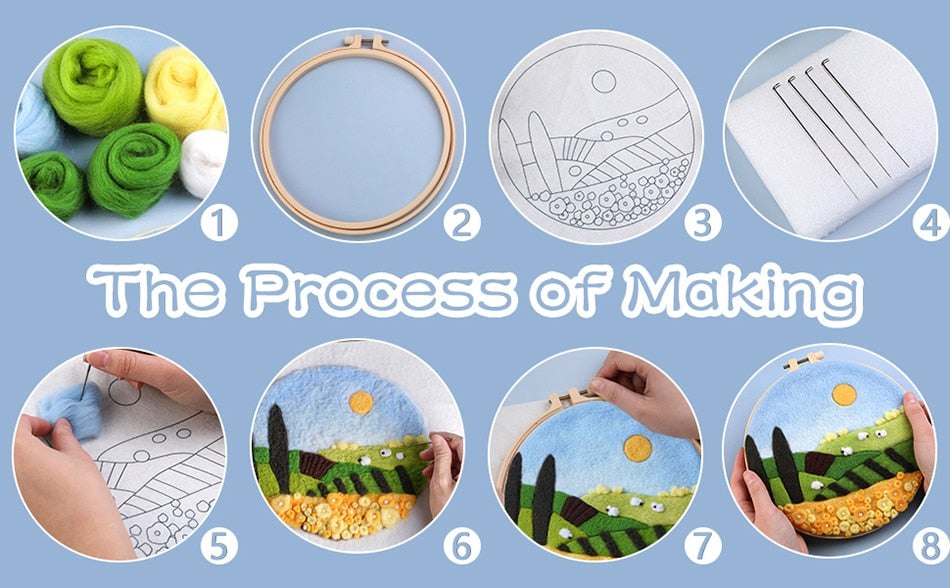 1
2
3
4
The Process of Making
5
6
7
8