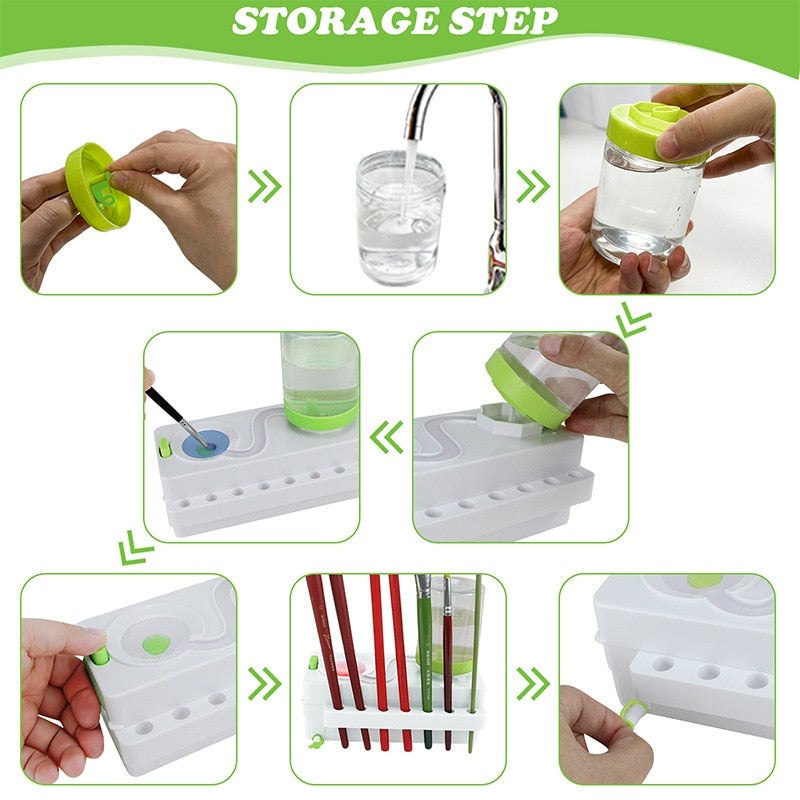 STORAGE STEP