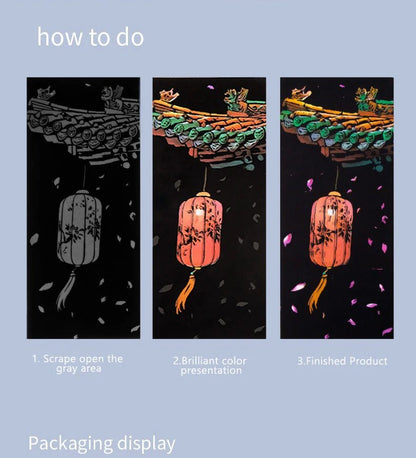 how to do

1. Scrape open the gray area

2.Brilliant color presentation

3.Finished Product

Packaging display