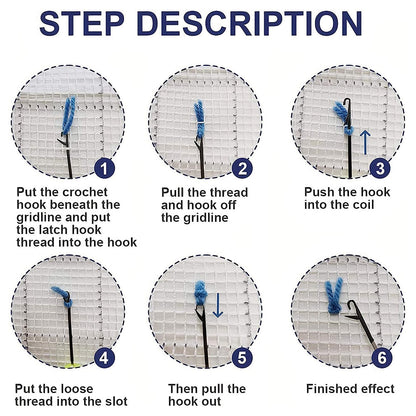 STEP DESCRIPTION

1
Put the crochet hook beneath the gridline and put the latch hook thread into the hook

2
Pull the thread and hook off the gridline

3
Push the hook into the coil

4
Put the loose thread into the slot

5
Then pull the hook out

6
Finished effect